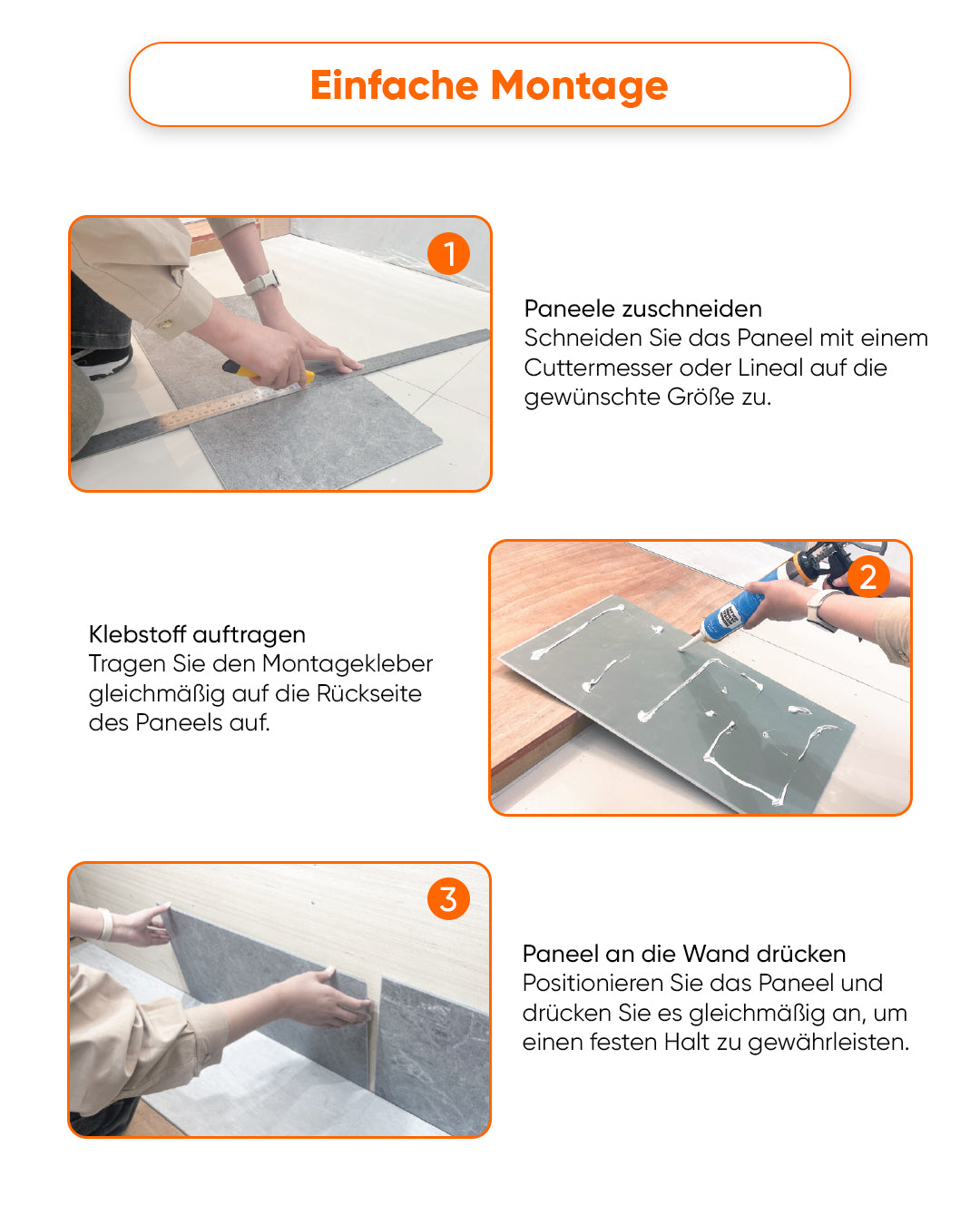 Einfache Montage

1

Paneele zuschneiden
Schneiden Sie das Paneel mit einem Cuttermesser oder Lineal auf die gewünschte Größe zu.

2

Klebstoff auftragen
Tragen Sie den Montagekleber gleichmäßig auf die Rückseite des Paneels auf.

3

Paneel an die Wand drücken
Positionieren Sie das Paneel und drücken Sie es gleichmäßig an, um einen festen Halt zu gewährleisten.