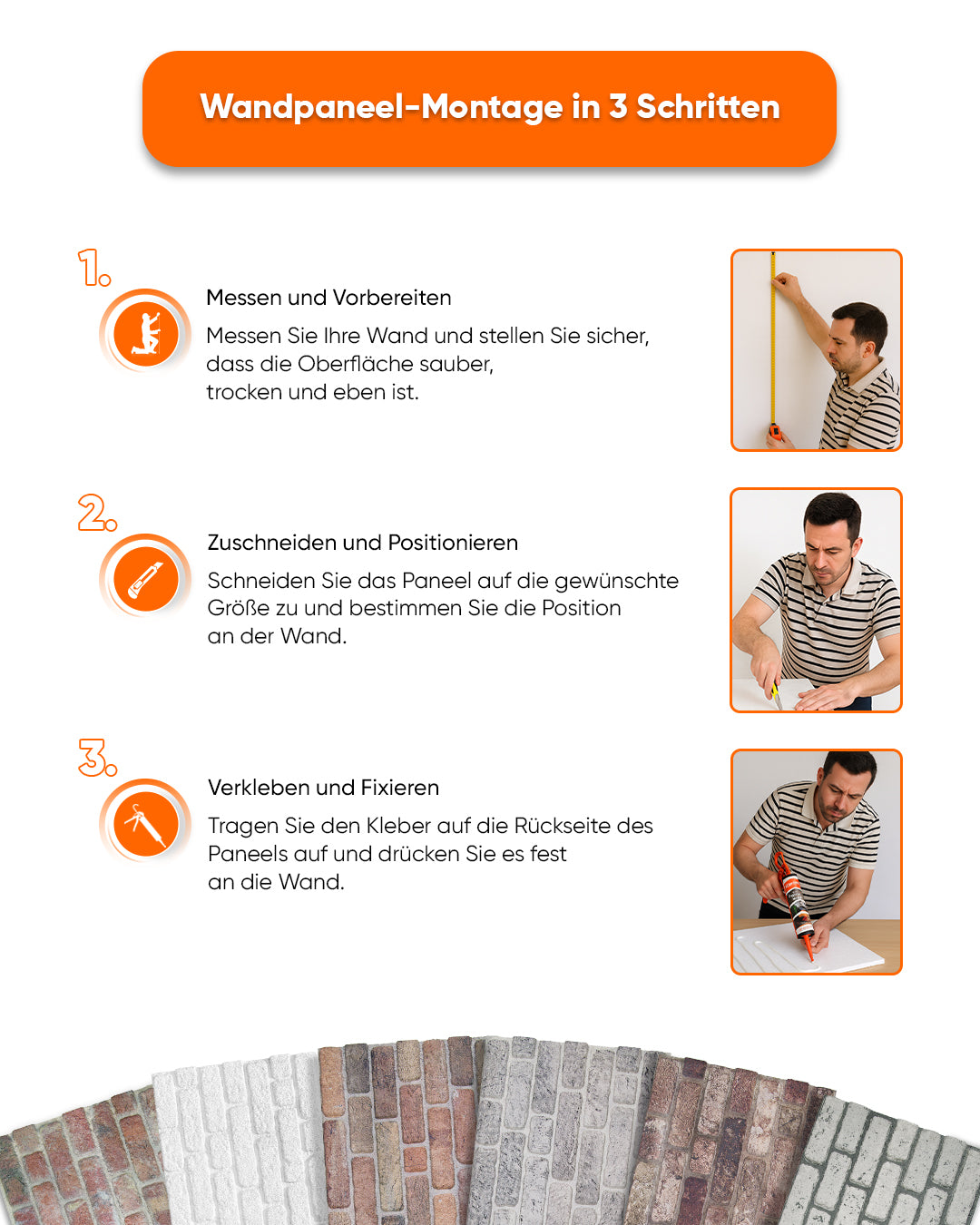 Wandpaneel-Montage in 3 Schritten

1.

Messen und Vorbereiten

Messen Sie Ihre Wand und stellen Sie sicher, dass die Oberfläche sauber, trocken und eben ist.

2.

Zuschneiden und Positionieren

Schneiden Sie das Paneel auf die gewünschte Größe zu und bestimmen Sie die Position an der Wand.

3.

Verkleben und Fixieren

Tragen Sie den Kleber auf die Rückseite des Paneels auf und drücken Sie es fest an die Wand.