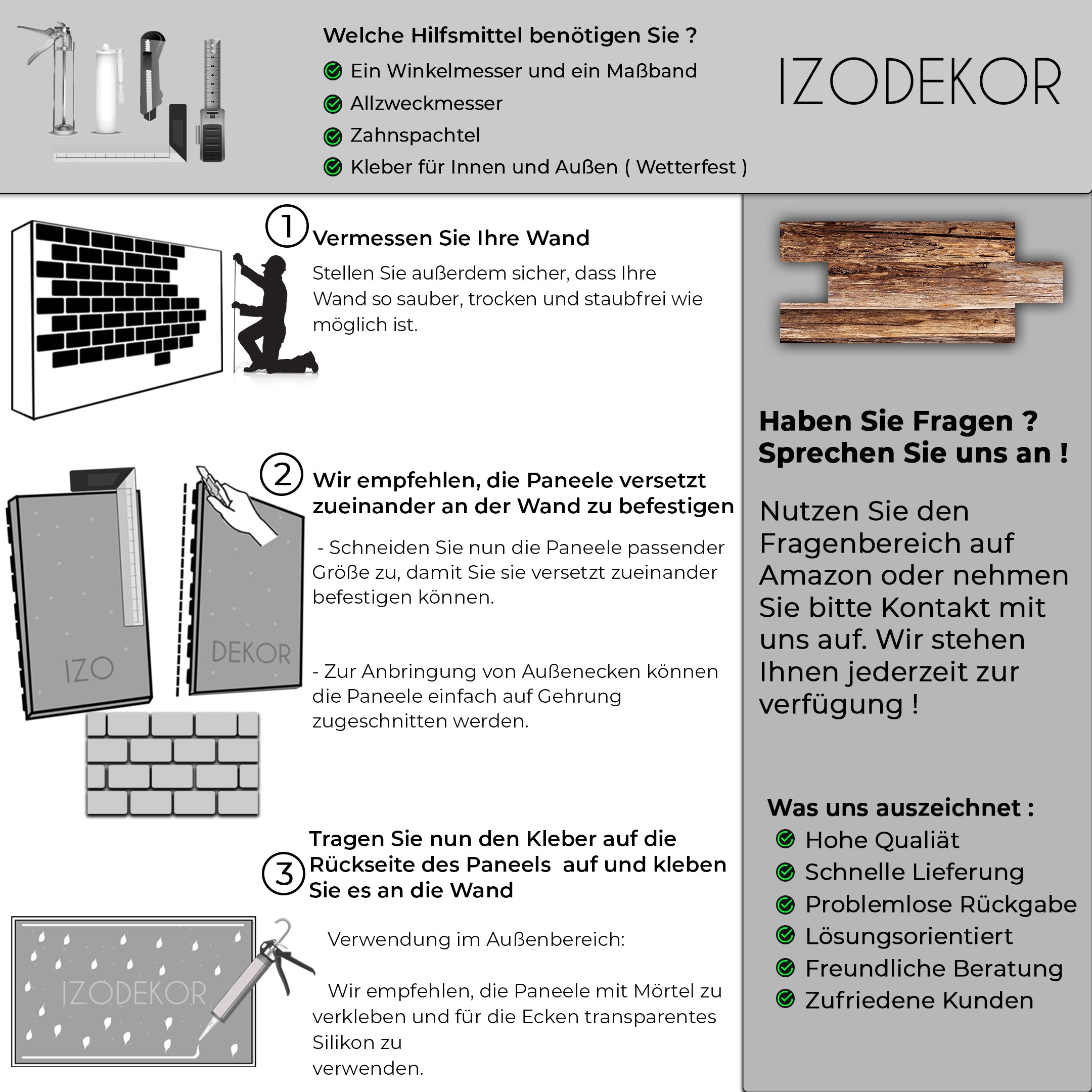 Welche Hilfsmittel benötigen Sie ?

Ein Winkelmesser und ein Maßband

Allzweckmesser

Zahnspachtel

Kleber für Innen und Außen ( Wetterfest )

IZODEKOR

1 Vermessen Sie Ihre Wand

Stellen Sie außerdem sicher, dass Ihre Wand so sauber, trocken und staubfrei wie möglich ist.

2 Wir empfehlen, die Paneele versetzt zueinander an der Wand zu befestigen

- Schneiden Sie nun die Paneele passender Größe zu, damit Sie sie versetzt zueinander befestigen können.

- Zur Anbringung von Außenecken können die Paneele einfach auf Gehrung zugeschnitten werden.

IZO

DEKOR

3 Tragen Sie nun den Kleber auf die Rückseite des Paneels auf und kleben Sie es an die Wand

Verwendung im Außenbereich:

Wir empfehlen, die Paneele mit Mörtel zu verkleben und für die Ecken transparentes Silikon zu verwenden.

IZODEKOR

Haben Sie Fragen ?
Sprechen Sie uns an !

Nutzen Sie den Fragenbereich auf Amazon oder nehmen Sie bitte Kontakt mit uns auf. Wir stehen Ihnen jederzeit zur verfügung !

Was uns auszeichnet :

Hohe Qualiät

Schnelle Lieferung

Problemlose Rückgabe

Lösungsorientiert

Freundliche Beratung

Zufriedene Kunden