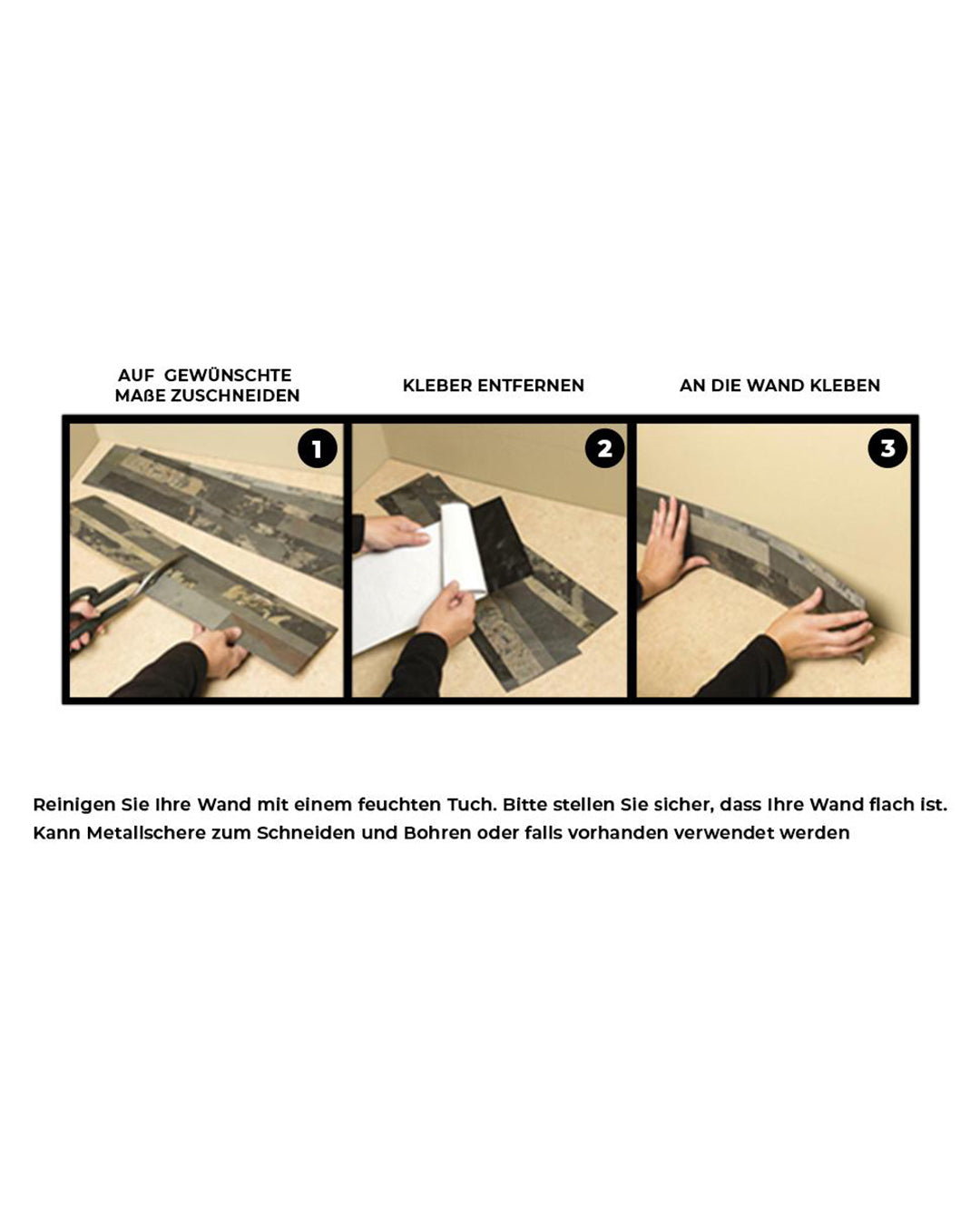 AUF GEWÜNSCHTE MAßE ZUSCHNEIDEN

KLEBER ENTFERNEN

AN DIE WAND KLEBEN

1

2

3

Reinigen Sie Ihre Wand mit einem feuchten Tuch. Bitte stellen Sie sicher, dass Ihre Wand flach ist. Kann Metallschere zum Schneiden und Bohren oder falls vorhanden verwendet werden