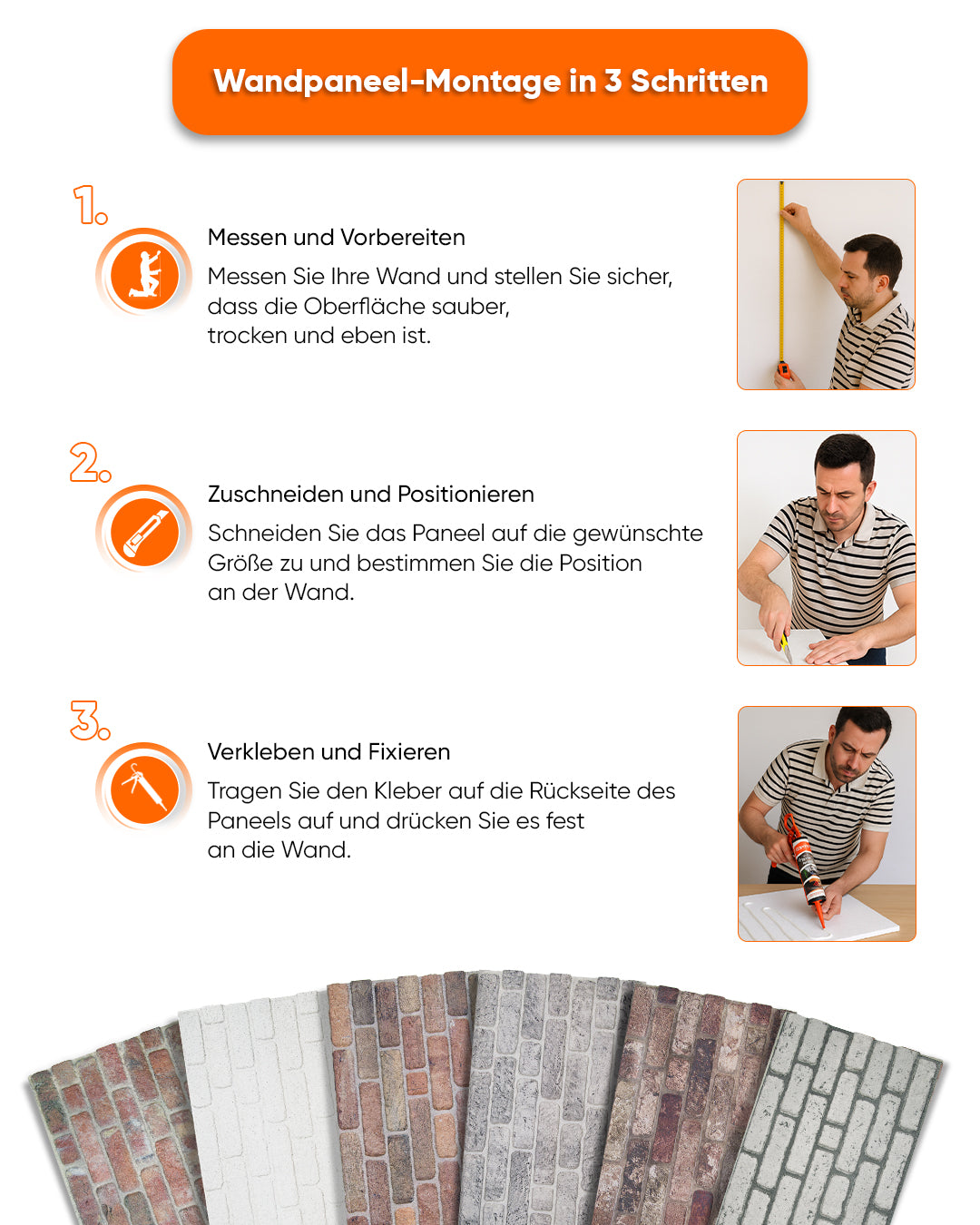 Wandpaneel-Montage in 3 Schritten

1.

Messen und Vorbereiten

Messen Sie Ihre Wand und stellen Sie sicher, dass die Oberfläche sauber, trocken und eben ist.

2.

Zuschneiden und Positionieren

Schneiden Sie das Paneel auf die gewünschte Größe zu und bestimmen Sie die Position an der Wand.

3.

Verkleben und Fixieren

Tragen Sie den Kleber auf die Rückseite des Paneels auf und drücken Sie es fest an die Wand.